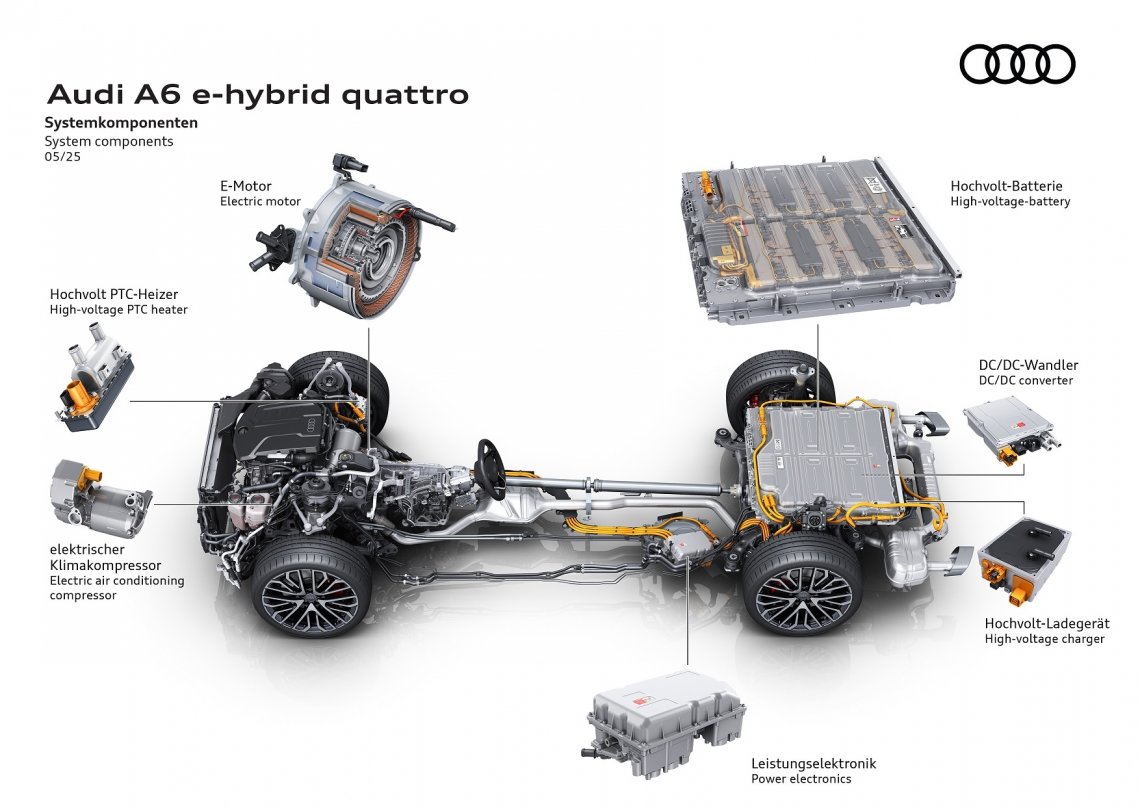 Audi A6 e-hybrid quattro

Systemkomponenten
System components
05/25

E-Motor
Electric motor

Hochvolt-Batterie
High-voltage-battery

Hochvolt PTC-Heizer
High-voltage PTC heater

DC/DC-Wandler
DC/DC converter

elektrischer Klimakompressor
Electric air conditioning compressor

Hochvolt-Ladegerät
High-voltage charger

Leistungselektronik
Power electronics